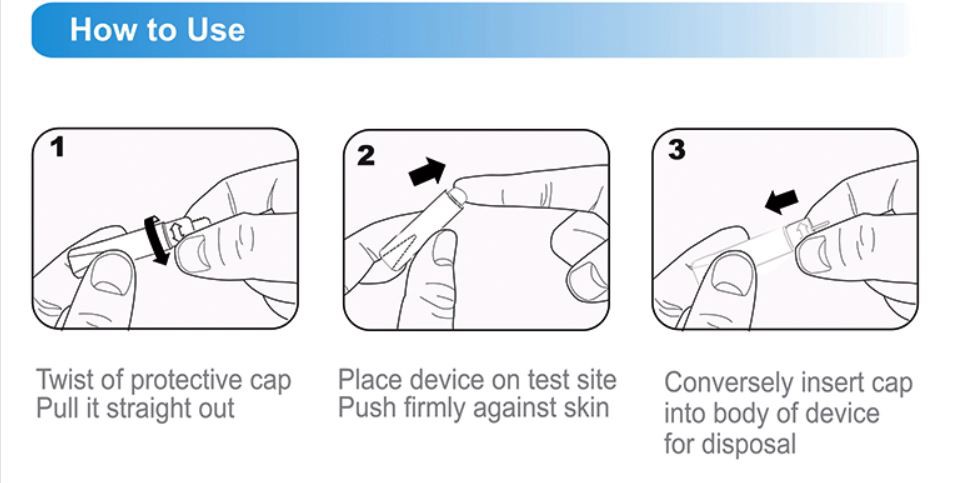 How to Use

1

Twist of protective cap
Pull it straight out

2

Place device on test site
Push firmly against skin

3

Conversely insert cap into body of device for disposal